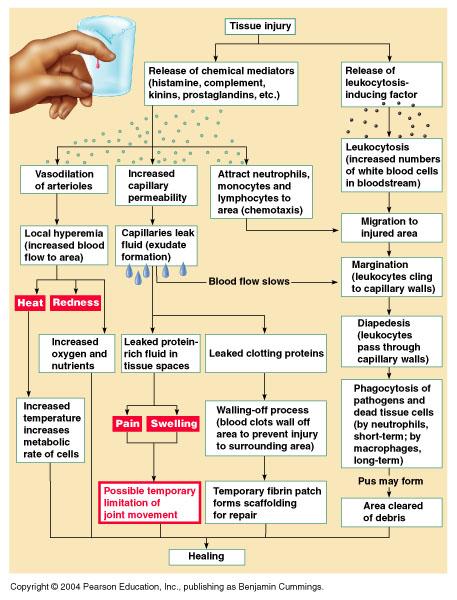 Tissue injury

Release of chemical mediators (histamine, complement, kinins, prostaglandins, etc.)

Release of leukocytosis-inducing factor

Vasodilation of arterioles

Increased capillary permeability

Attract neutrophils, monocytes and lymphocytes to area (chemotaxis)

Leukocytosis (increased numbers of white blood cells in bloodstream)

Local hyperemia (increased blood flow to area)

Capillaries leak fluid (exudate formation)

Migration to injured area

Blood flow slows

Margination (leukocytes cling to capillary walls)

Heat

Redness

Increased oxygen and nutrients

Leaked protein-rich fluid in tissue spaces

Leaked clotting proteins

Diapedesis (leukocytes pass through capillary walls)

Increased temperature increases metabolic rate of cells

Pain

Swelling

Walling-off process (blood clots wall off area to prevent injury to surrounding area)

Phagocytosis of pathogens and dead tissue cells (by neutrophils, short-term; by macrophages, long-term)

Pus may form

Possible temporary limitation of joint movement

Temporary fibrin patch forms scaffolding for repair

Area cleared of debris

Healing

Copyright © 2004 Pearson Education, Inc., publishing as Benjamin Cummings.