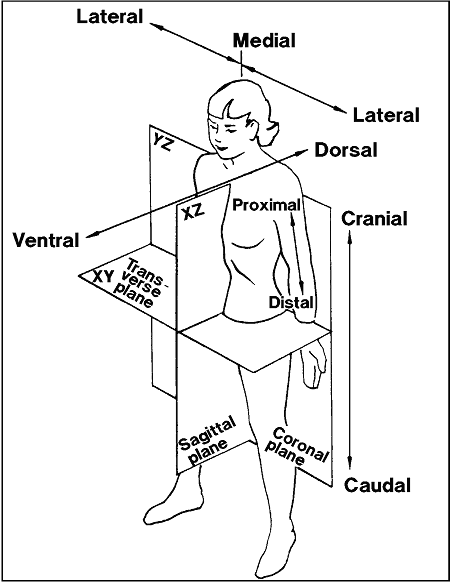 Lateral
Medial
Lateral
YZ
Dorsal
XZ
Proximal
Cranial
Ventral
XY
Transverse plane
Distal
Sagittal plane
Coronal plane
Caudal