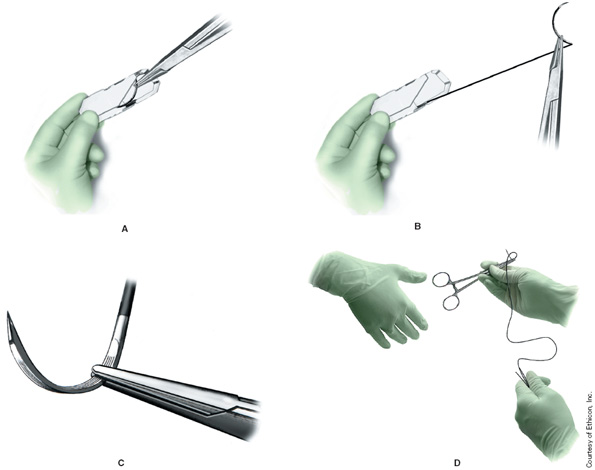 A

B

C

D

Courtesy of Ethicon, Inc.