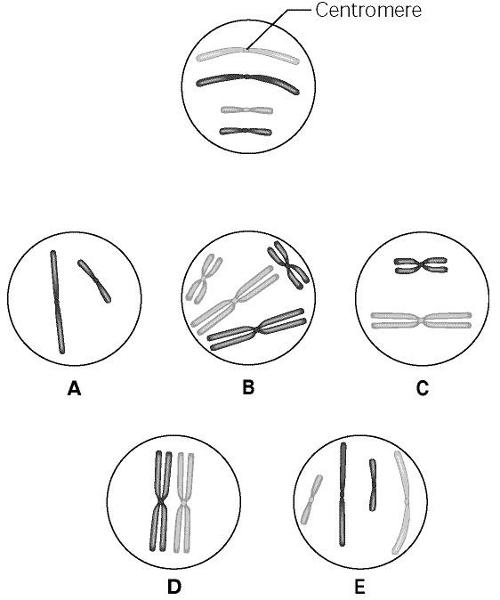 Centromere

A

B

C

D

E