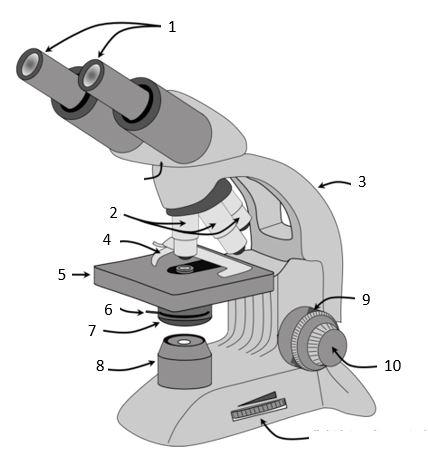 1
3
2
4
5
9
6
7
8
10