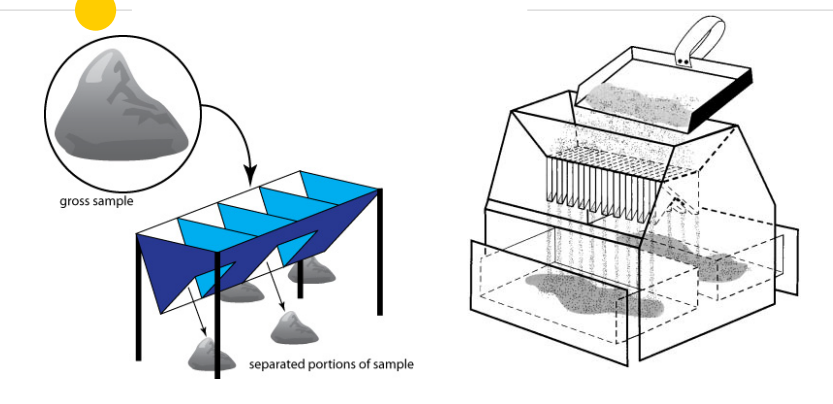 gross sample

separated portions of sample