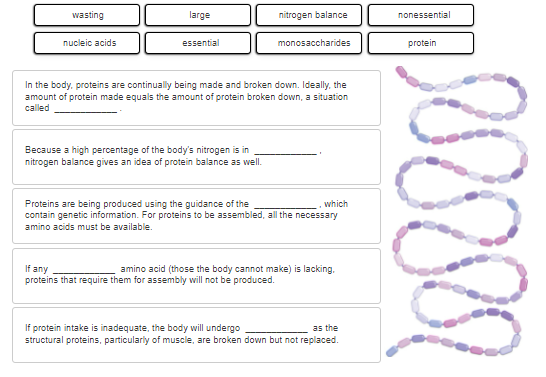 wasting

large

nitrogen balance

nonessential

nucleic acids

essential

monosaccharides

protein

In the body, proteins are continually being made and broken down. Ideally, the amount of protein made equals the amount of protein broken down, a situation called ____________ .

Because a high percentage of the body's nitrogen is in ____________ , nitrogen balance gives an idea of protein balance as well.

Proteins are being produced using the guidance of the ____________ , which contain genetic information. For proteins to be assembled, all the necessary amino acids must be available.

If any ____________ amino acid (those the body cannot make) is lacking, proteins that require them for assembly will not be produced.

If protein intake is inadequate, the body will undergo ____________ as the structural proteins, particularly of muscle, are broken down but not replaced.