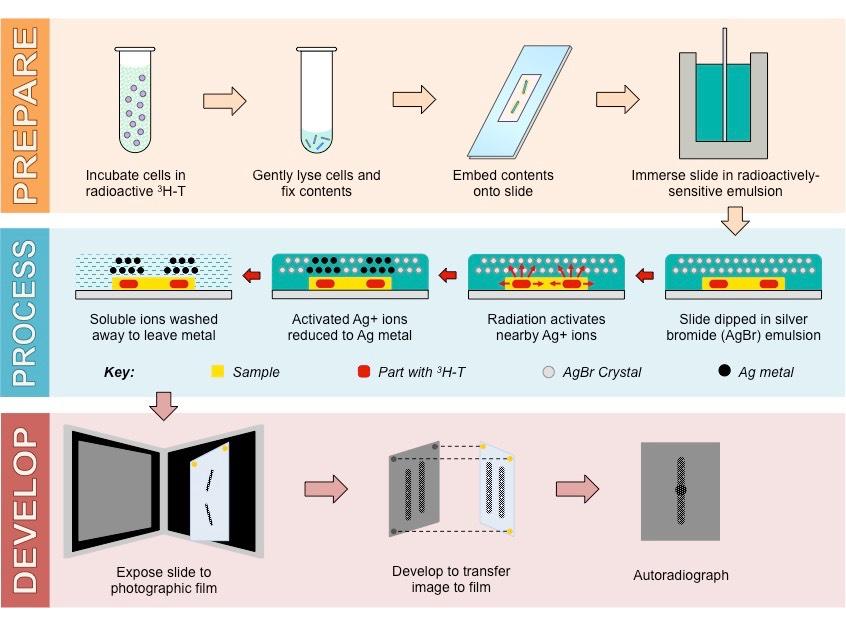 PREPARE

Incubate cells in radioactive $^3$H-T

Gently lyse cells and fix contents

Embed contents onto slide

Immerse slide in radioactively-sensitive emulsion

PROCESS

Soluble ions washed away to leave metal

Activated Ag+ ions reduced to Ag metal

Radiation activates nearby Ag+ ions

Slide dipped in silver bromide (AgBr) emulsion

Key: Sample Part with $^3$H-T AgBr Crystal Ag metal

DEVELOP

Expose slide to photographic film

Develop to transfer image to film

Autoradiograph