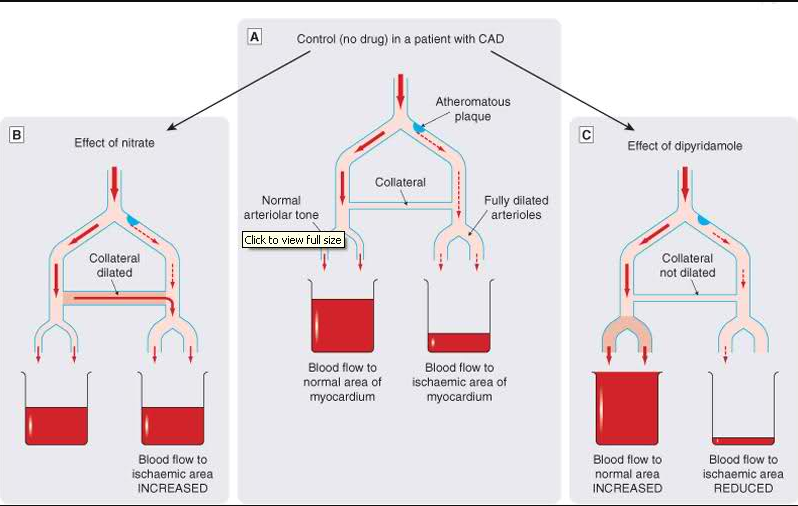 A

Control (no drug) in a patient with CAD

Atheromatous plaque

Collateral

Normal arteriolar tone

Fully dilated arterioles

Click to view full size

Blood flow to normal area of myocardium

Blood flow to ischaemic area of myocardium

B

Effect of nitrate

Collateral dilated

Blood flow to ischaemic area INCREASED

C

Effect of dipyridamole

Collateral not dilated

Blood flow to normal area INCREASED

Blood flow to ischaemic area REDUCED