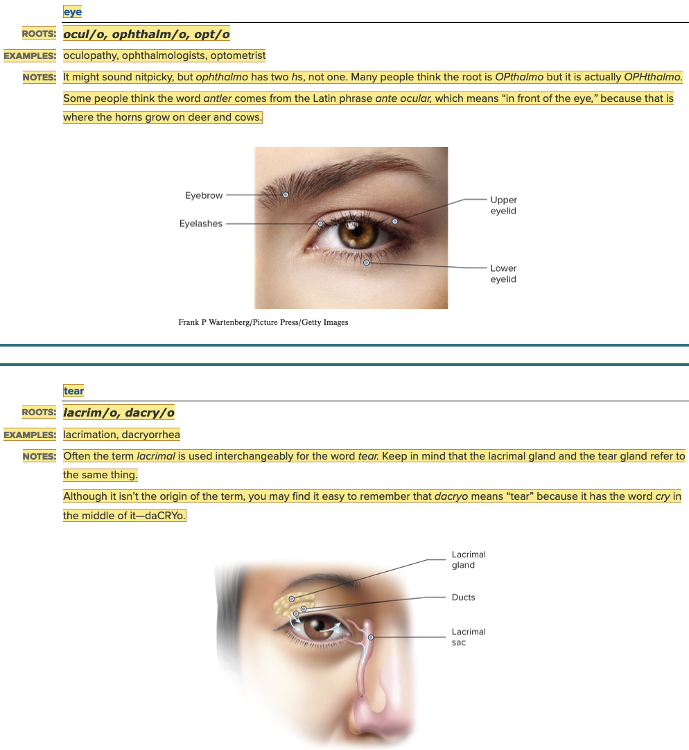 eye

ROOTS: ocul/o, ophthalm/o, opt/o

EXAMPLES: oculopathy, ophthalmologists, optometrist

NOTES: It might sound nitpicky, but ophthalmo has two hs, not one. Many people think the root is OPthalmo but it is actually OPHthalmo.

Some people think the word antler comes from the Latin phrase ante ocular, which means "in front of the eye," because that is where the horns grow on deer and cows.

Eyebrow

Eyelashes

Upper eyelid

Lower eyelid

Frank P Wartenberg/Picture Press/Getty Images

tear

ROOTS: lacrim/o, dacry/o

EXAMPLES: lacrimation, dacryorrhea

NOTES: Often the term lacrimal is used interchangeably for the word tear. Keep in mind that the lacrimal gland and the tear gland refer to the same thing.

Although it isn't the origin of the term, you may find it easy to remember that dacryo means "tear" because it has the word cry in the middle of it—daCRYo.

Lacrimal gland

Ducts

Lacrimal sac