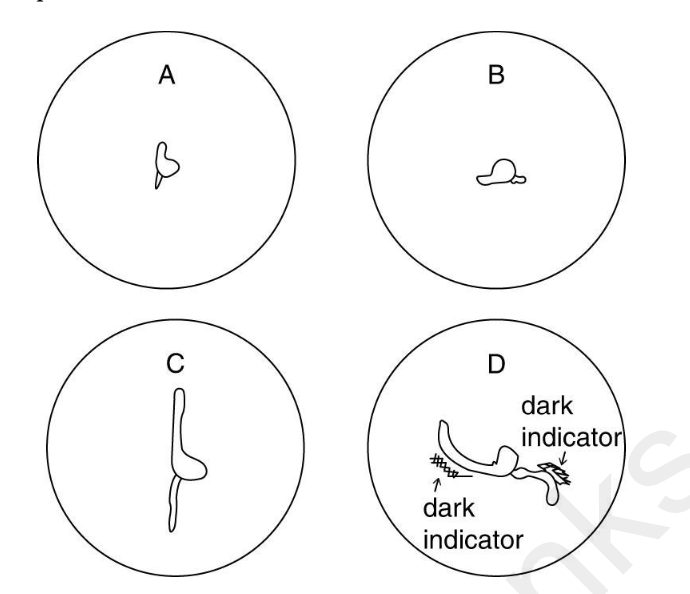 A

B

C

D

dark indicator

dark indicator