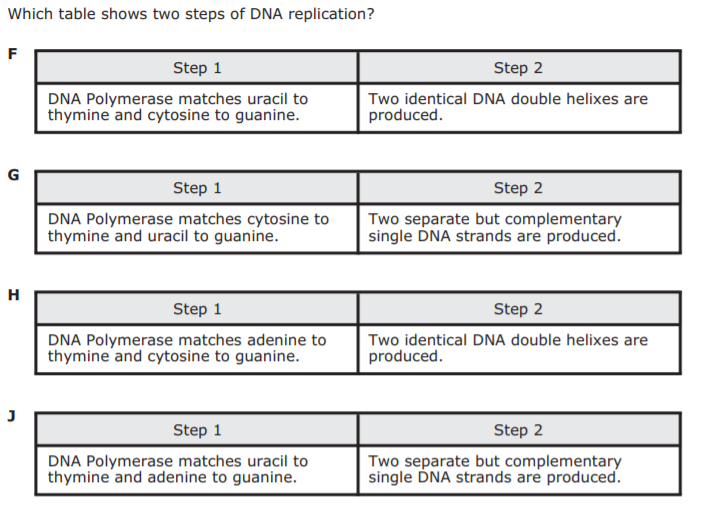 Which table shows two steps of DNA replication?

F

| Step 1 | Step 2 |
|---|---|
| DNA Polymerase matches uracil to thymine and cytosine to guanine. | Two identical DNA double helixes are produced. |

G

| Step 1 | Step 2 |
|---|---|
| DNA Polymerase matches cytosine to thymine and uracil to guanine. | Two separate but complementary single DNA strands are produced. |

H

| Step 1 | Step 2 |
|---|---|
| DNA Polymerase matches adenine to thymine and cytosine to guanine. | Two identical DNA double helixes are produced. |

J

| Step 1 | Step 2 |
|---|---|
| DNA Polymerase matches uracil to thymine and adenine to guanine. | Two separate but complementary single DNA strands are produced. |