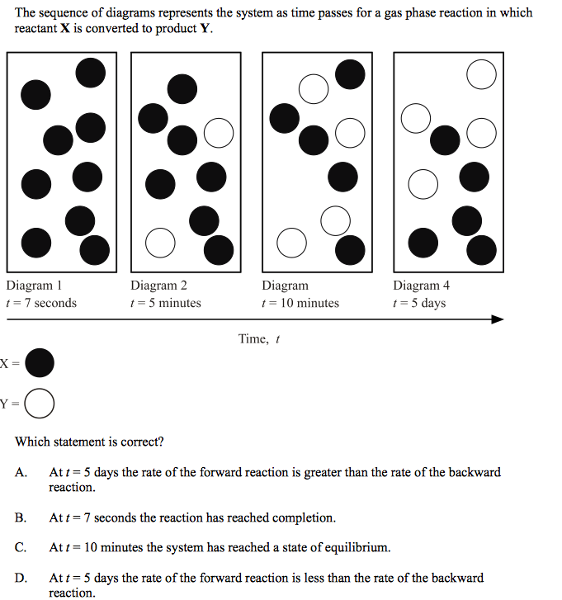 The sequence of diagrams represents the system as time passes for a gas phase reaction in which reactant **X** is converted to product **Y**.

Diagram 1
$t = 7$ seconds

Diagram 2
$t = 5$ minutes

Diagram
$t = 10$ minutes

Diagram 4
$t = 5$ days

Time, $t$

X =

Y =

Which statement is correct?

A. At $t = 5$ days the rate of the forward reaction is greater than the rate of the backward reaction.

B. At $t = 7$ seconds the reaction has reached completion.

C. At $t = 10$ minutes the system has reached a state of equilibrium.

D. At $t = 5$ days the rate of the forward reaction is less than the rate of the backward reaction.