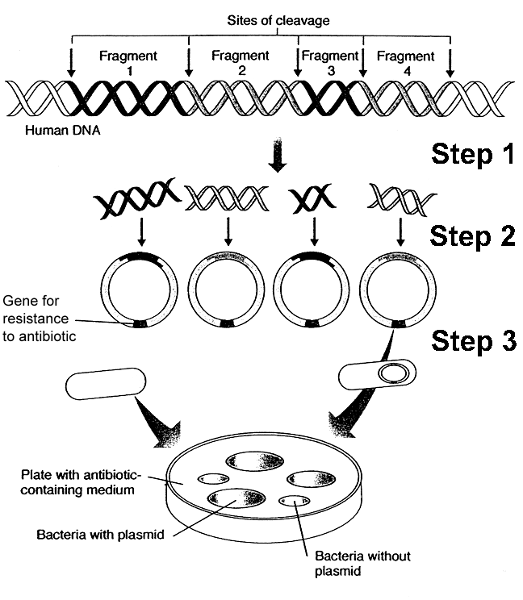 Sites of cleavage

Fragment 1

Fragment 2

Fragment 3

Fragment 4

Human DNA

Step 1

Step 2

Gene for resistance to antibiotic

Step 3

Plate with antibiotic-containing medium

Bacteria with plasmid

Bacteria without plasmid